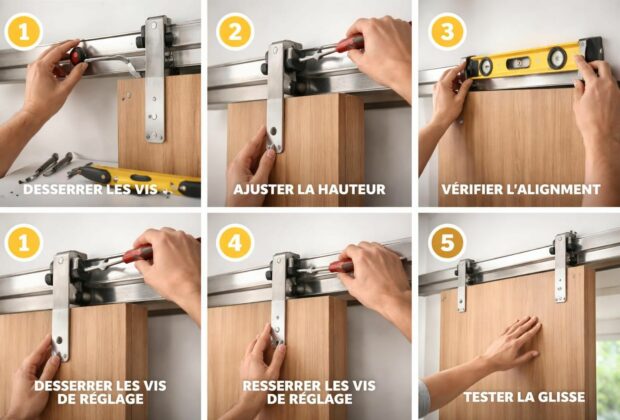 1
DESSERRER LES VIS

2
AJUSTER LA HAUTEUR

3
VÉRIFIER L'ALIGNMENT

1
DESSERRER LES VIS DE RÉGLAGE

4
RESSERRER LES VIS DE RÉGLAGE

5
TESTER LA GLISSE